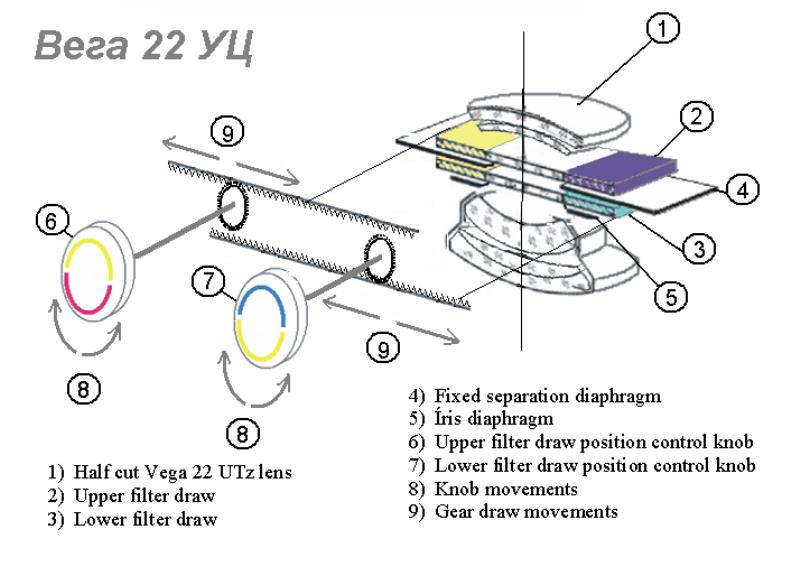 Вега 22 УЦ

1

2

4

3

5

9

6

7

9

8

8

1) Half cut Vega 22 UTz lens
2) Upper filter draw
3) Lower filter draw

4) Fixed separation diaphragm
5) Íris diaphragm
6) Upper filter draw position control knob
7) Lower filter draw position control knob
8) Knob movements
9) Gear draw movements