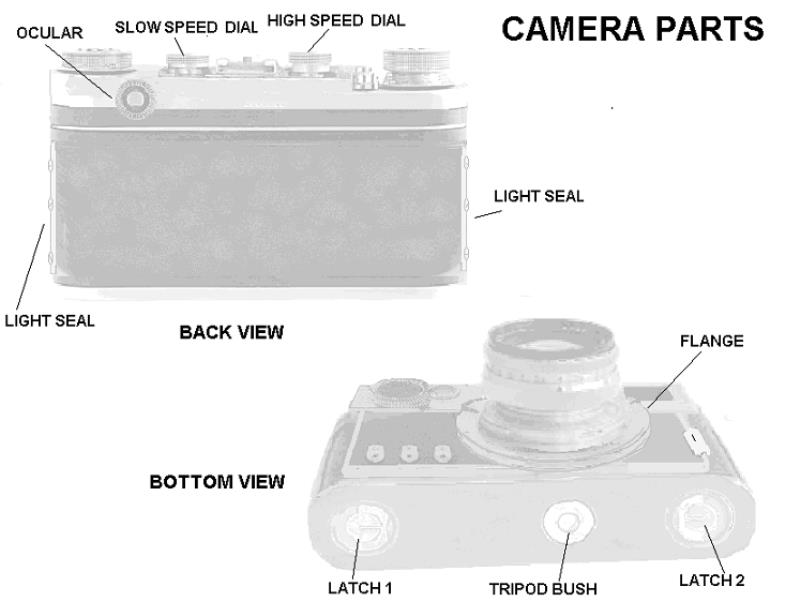 CAMERA PARTS

OCULAR

SLOW SPEED DIAL

HIGH SPEED DIAL

LIGHT SEAL

LIGHT SEAL

BACK VIEW

FLANGE

BOTTOM VIEW

LATCH 1

TRIPOD BUSH

LATCH 2