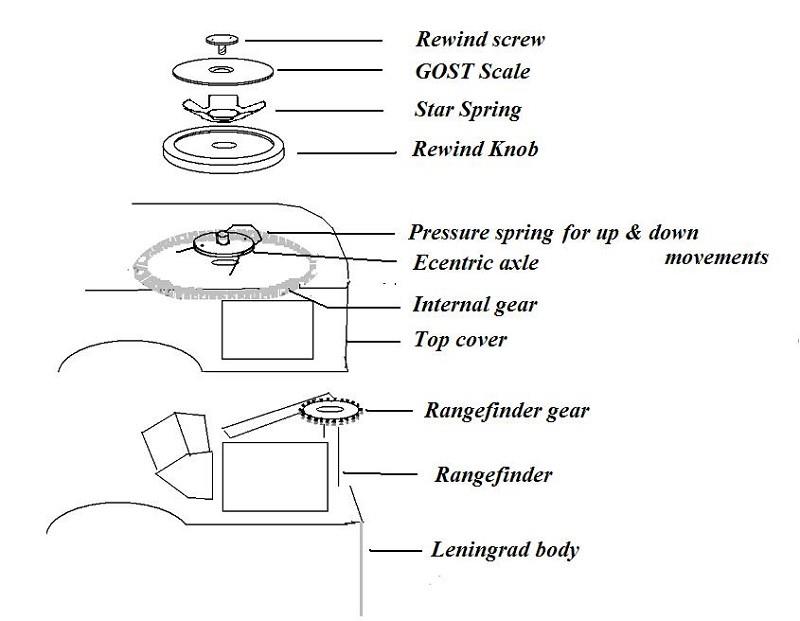 Rewind screw
GOST Scale
Star Spring
Rewind Knob

Pressure spring for up & down movements
Ecentric axle
Internal gear
Top cover

Rangefinder gear
Rangefinder
Leningrad body